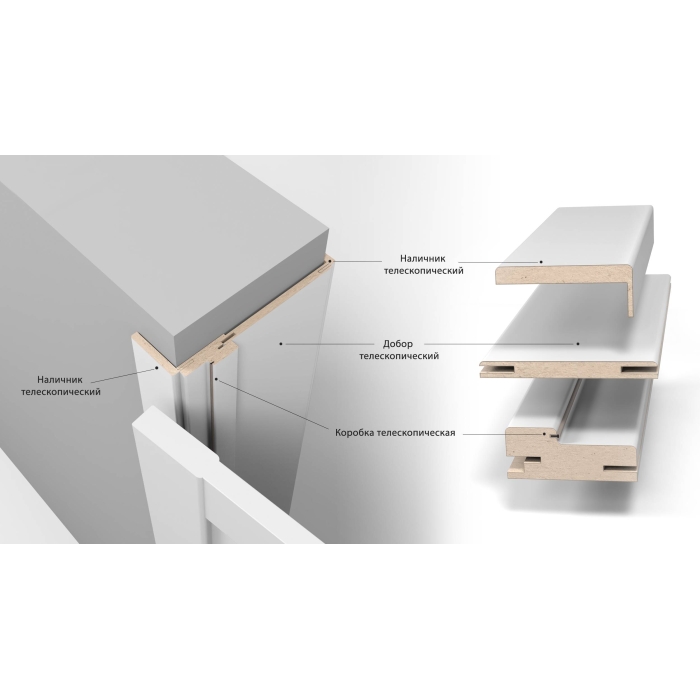 Наличник телескопический

Добор телескопический

Наличник телескопический

Коробка телескопическая