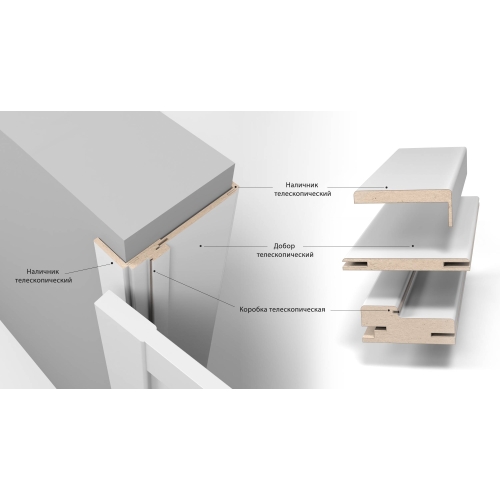 Наличник телескопический

Добор телескопический

Наличник телескопический

Коробка телескопическая